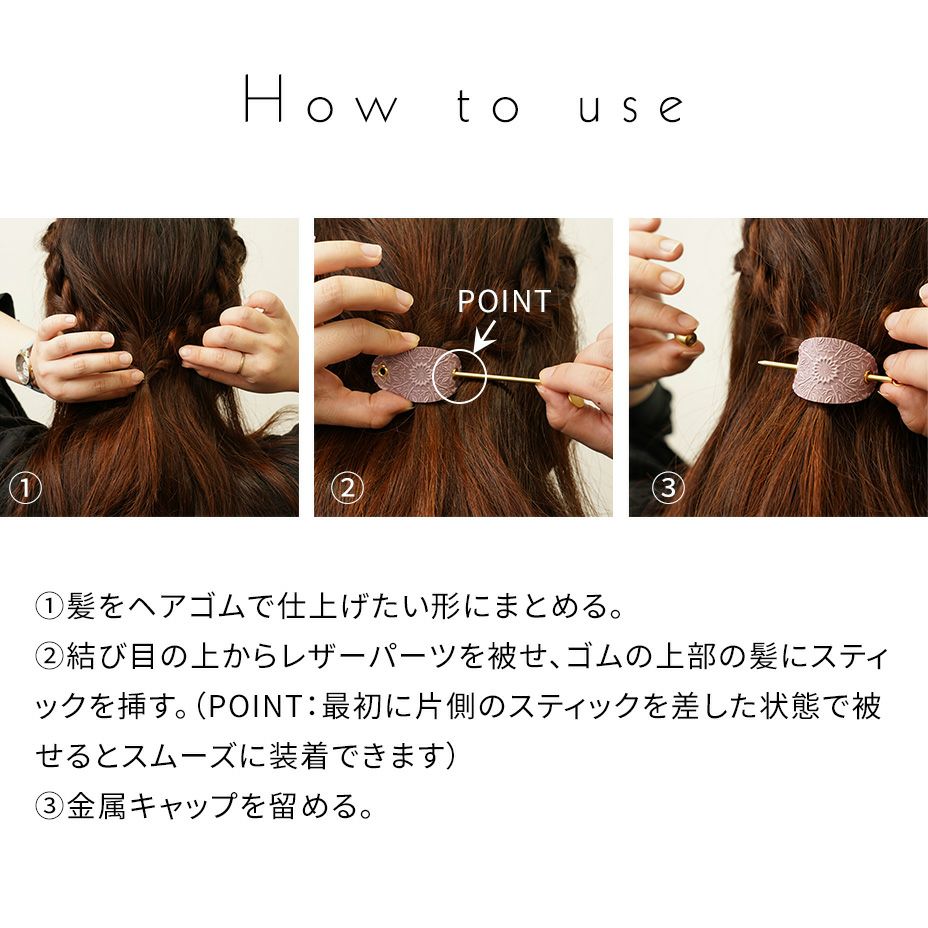 How to use

①

POINT

②

③

①髪をヘアゴムで仕上げたい形にまとめる。
②結び目の上からレザーパーツを被せ、ゴムの上部の髪にスティックを挿す。(POINT:最初に片側のスティックを差した状態で被せるとスムーズに装着できます)
③金属キャップを留める。